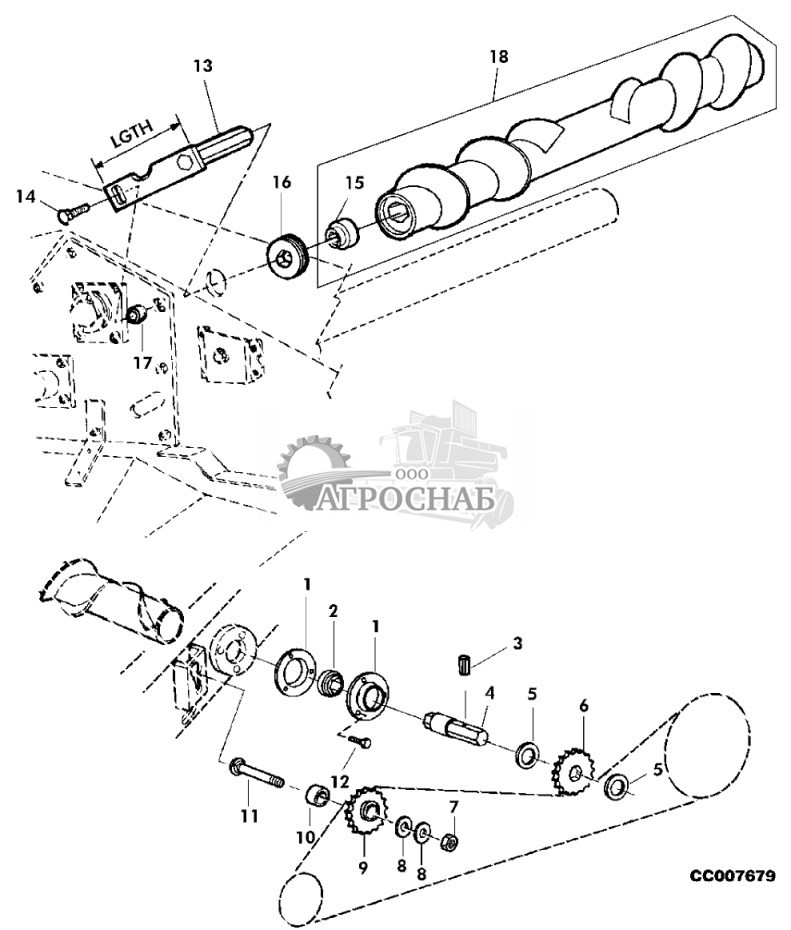 13
18
LGTH
14
16
15
17
ООО
АГРОСНАБ
1
2
1
3
4
5
6
5
12
11
10
9
8
8
7
CC007679